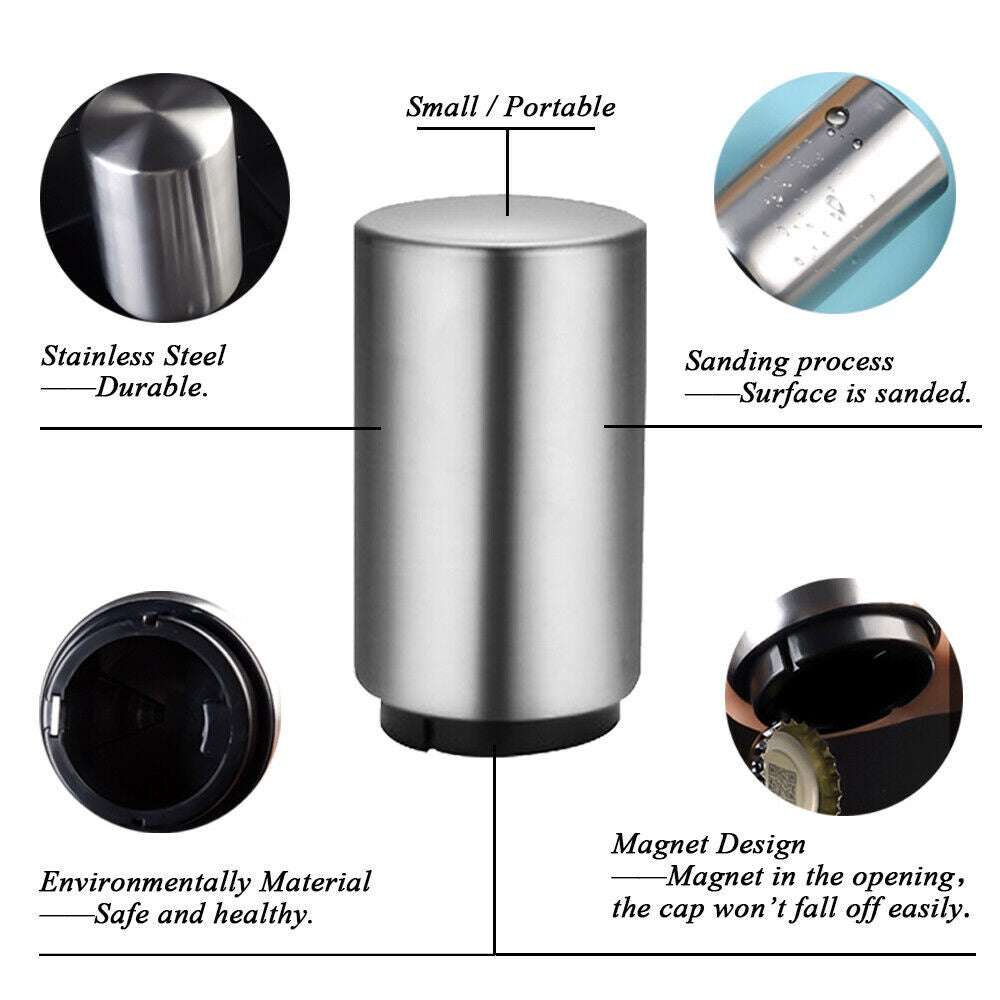 Small / Portable

Stainless Steel
——Durable.

Sanding process
——Surface is sanded.

Environmentally Material
——Safe and healthy.

Magnet Design
——Magnet in the opening, the cap won't fall off easily.