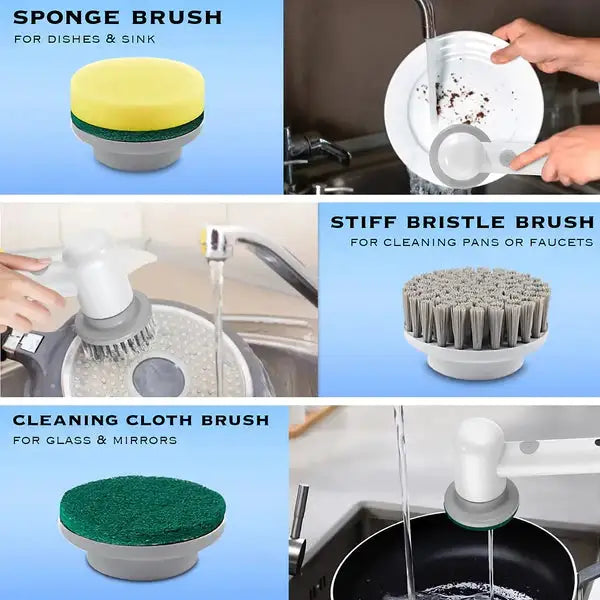 SPONGE BRUSH
FOR DISHES & SINK

STIFF BRISTLE BRUSH
FOR CLEANING PANS OR FAUCETS

CLEANING CLOTH BRUSH
FOR GLASS & MIRRORS